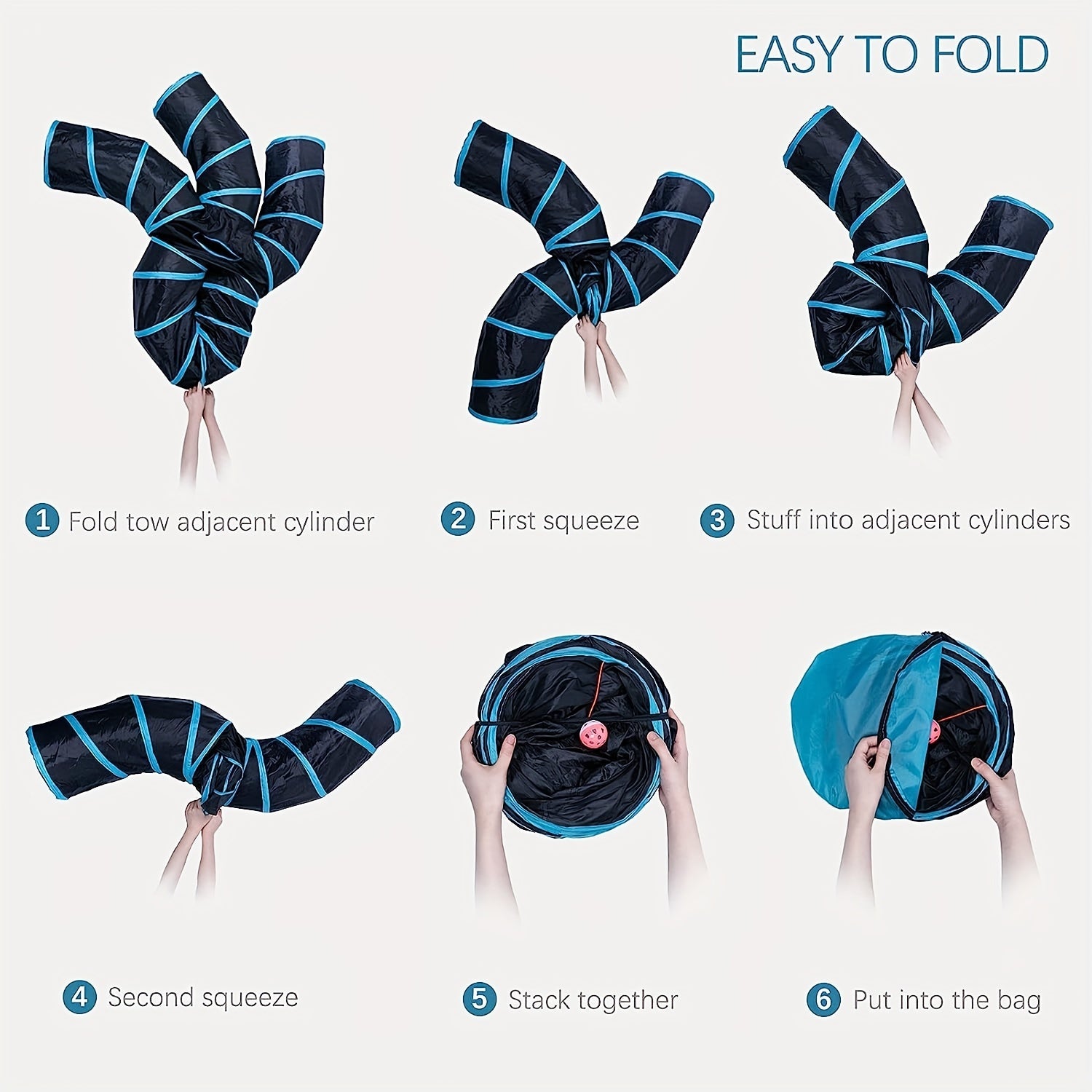 EASY TO FOLD

1 Fold tow adjacent cylinder

2 First squeeze

3 Stuff into adjacent cylinders

4 Second squeeze

5 Stack together

6 Put into the bag