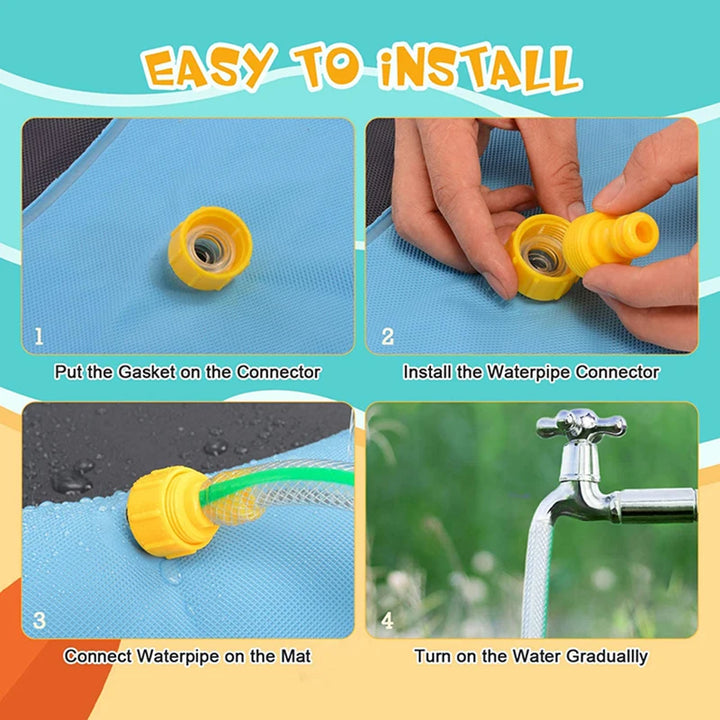 EASY TO iNSTALL

1

Put the Gasket on the Connector

2

Install the Waterpipe Connector

3

Connect Waterpipe on the Mat

4

Turn on the Water Graduallly