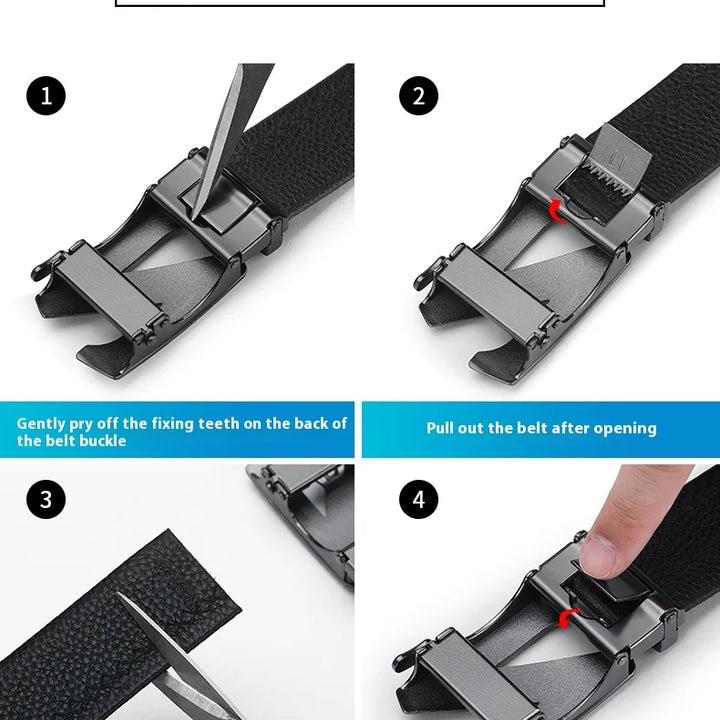 1

2

Gently pry off the fixing teeth on the back of the belt buckle

Pull out the belt after opening

3

4