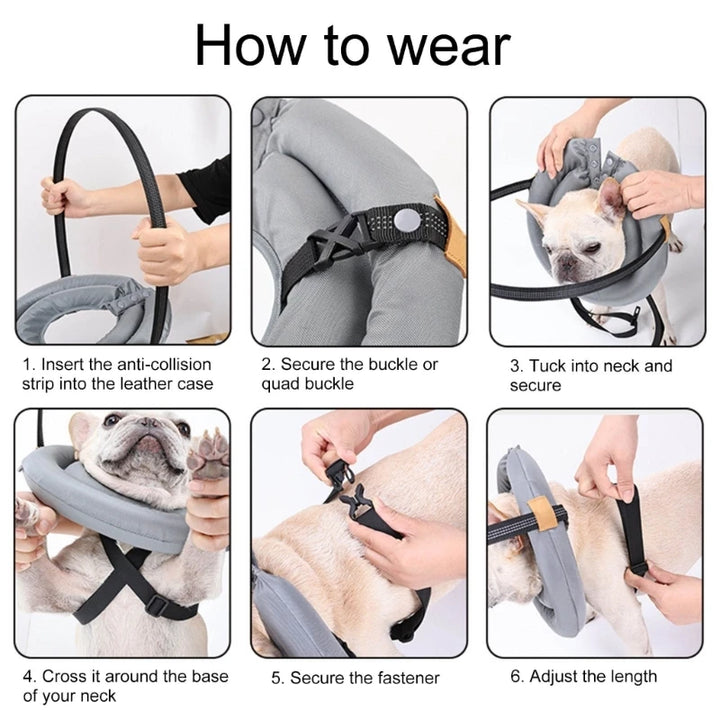 How to wear

1. Insert the anti-collision strip into the leather case

2. Secure the buckle or quad buckle

3. Tuck into neck and secure

4. Cross it around the base of your neck

5. Secure the fastener

6. Adjust the length