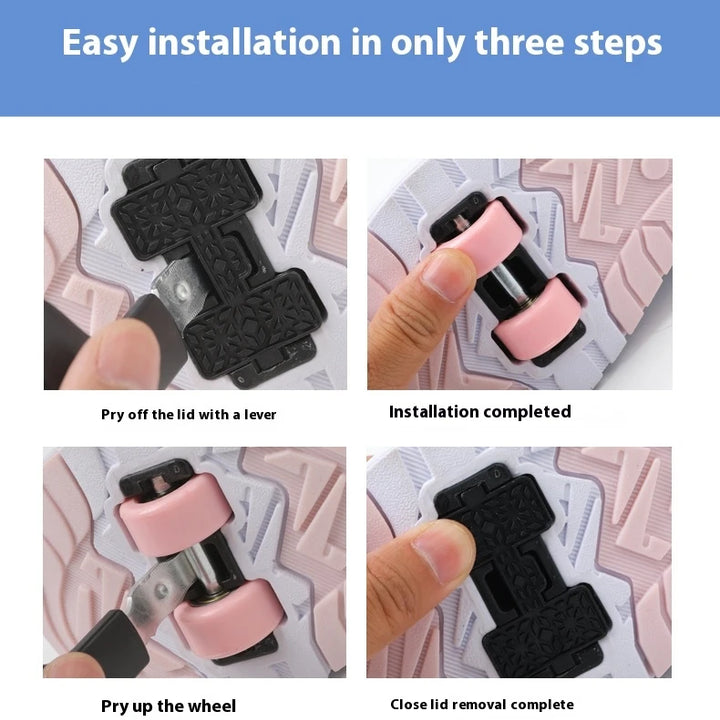 Easy installation in only three steps

Pry off the lid with a lever

Installation completed

Pry up the wheel

Close lid removal complete