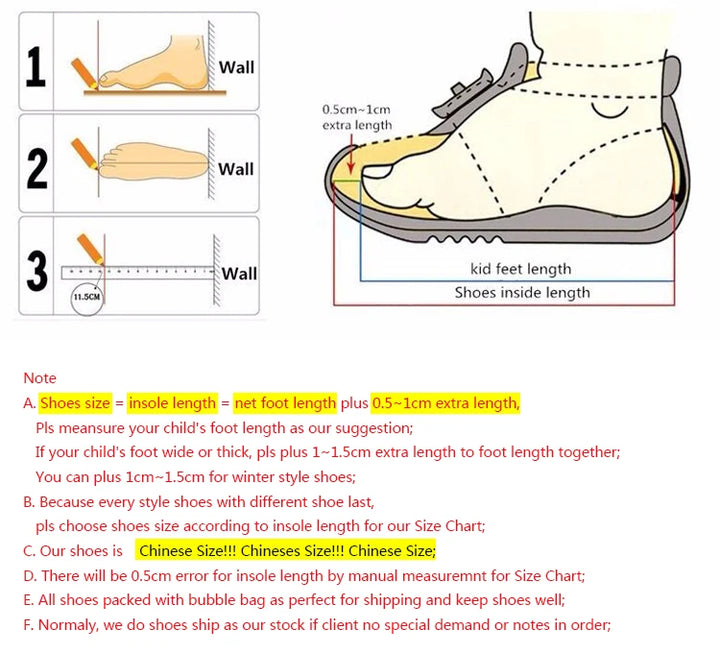 1 Wall

2 Wall

3 Wall

11.5CM

0.5cm~1cm extra length

kid feet length

Shoes inside length

Note

A. Shoes size = insole length = net foot length plus 0.5~1cm extra length,
Pls meansure your child's foot length as our suggestion;
If your child's foot wide or thick, pls plus 1~1.5cm extra length to foot length together;
You can plus 1cm~1.5cm for winter style shoes;

B. Because every style shoes with different shoe last,
pls choose shoes size according to insole length for our Size Chart;

C. Our shoes is Chinese Size!!! Chineses Size!!! Chinese Size;

D. There will be 0.5cm error for insole length by manual measuremnt for Size Chart;

E. All shoes packed with bubble bag as perfect for shipping and keep shoes well;

F. Normaly, we do shoes ship as our stock if client no special demand or notes in order;