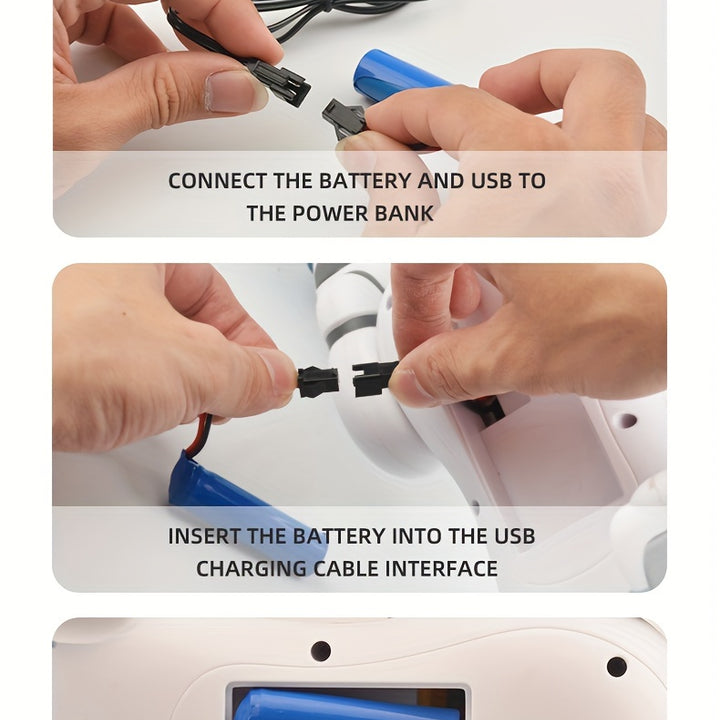 CONNECT THE BATTERY AND USB TO THE POWER BANK

INSERT THE BATTERY INTO THE USB CHARGING CABLE INTERFACE