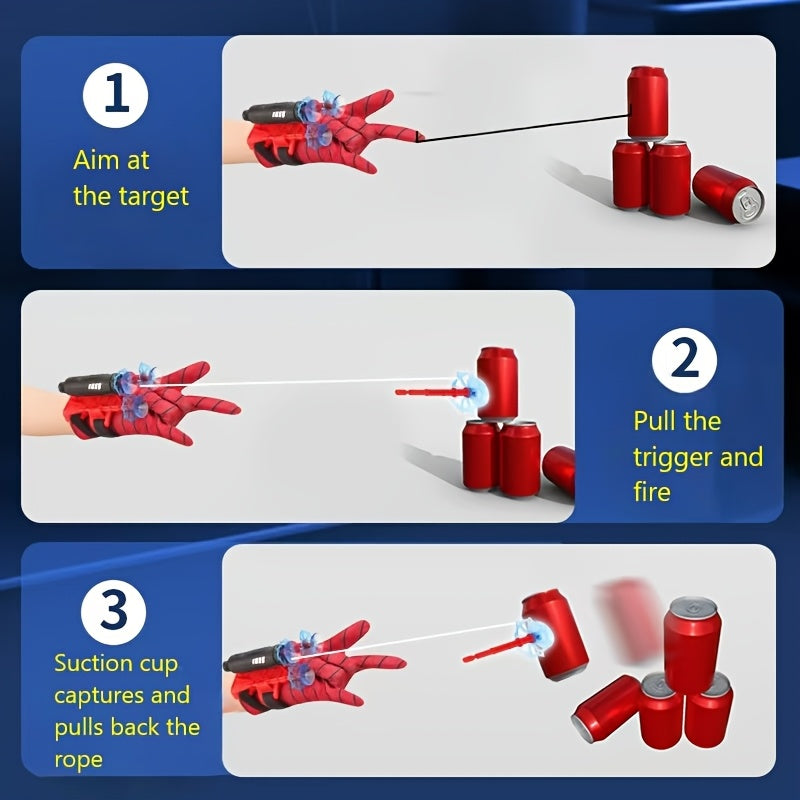 1
Aim at the target

2
Pull the trigger and fire

3
Suction cup captures and pulls back the rope