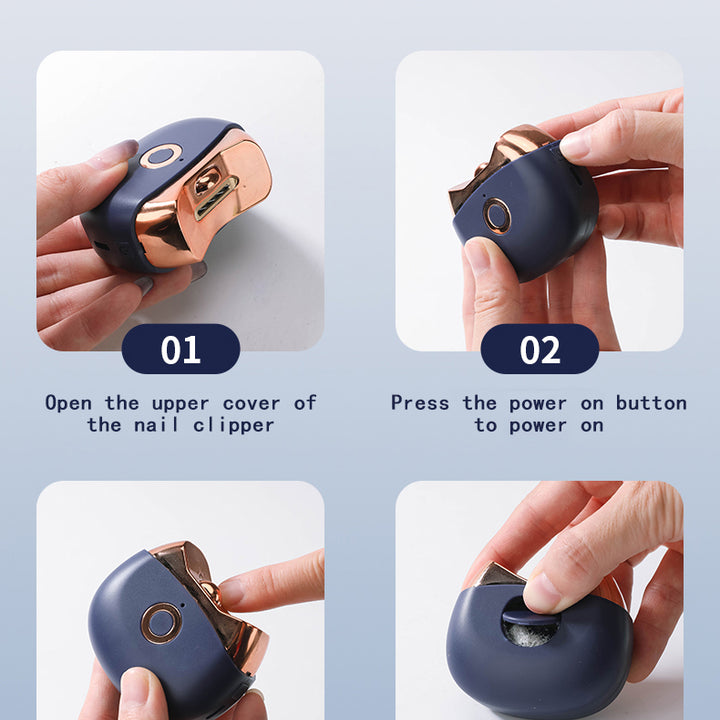 01

Open the upper cover of the nail clipper

02

Press the power on button to power on