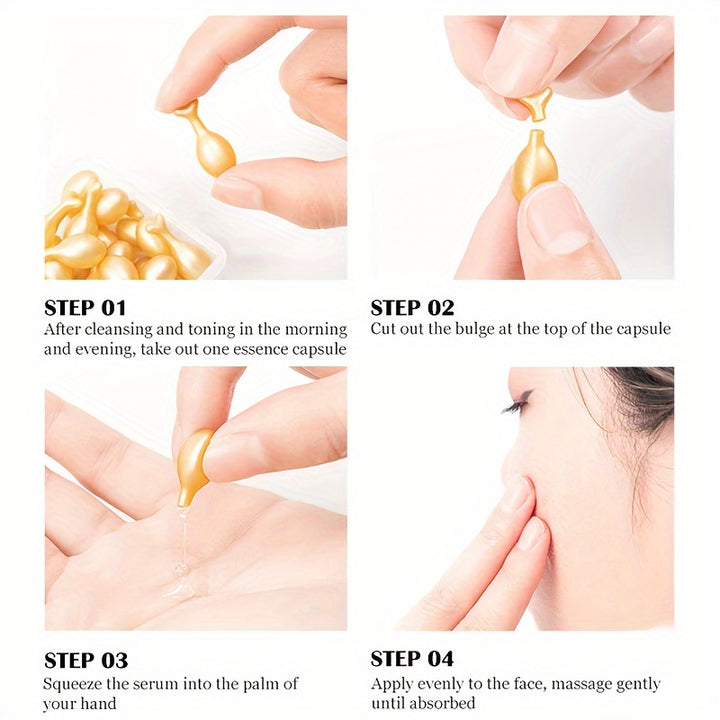 STEP 01
After cleansing and toning in the morning and evening, take out one essence capsule

STEP 02
Cut out the bulge at the top of the capsule

STEP 03
Squeeze the serum into the palm of your hand

STEP 04
Apply evenly to the face, massage gently until absorbed