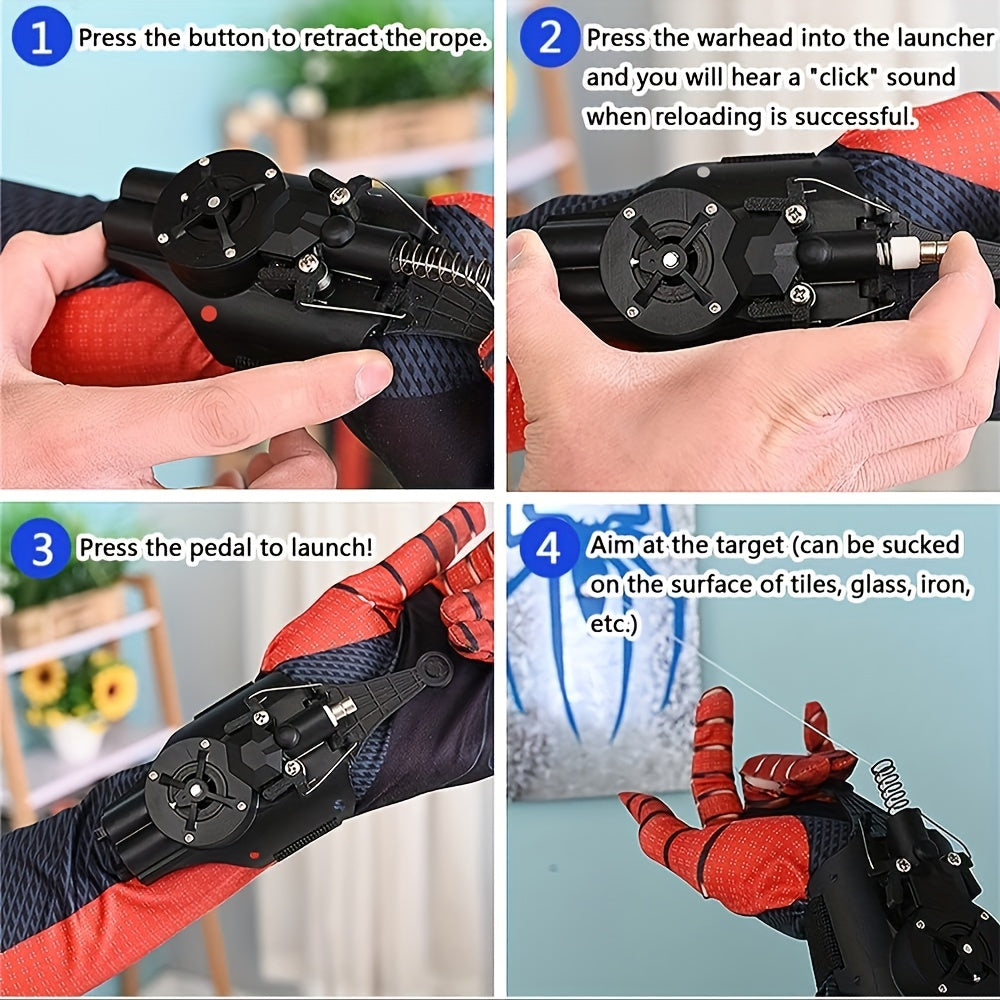 1 Press the button to retract the rope.

2 Press the warhead into the launcher and you will hear a "click" sound when reloading is successful.

3 Press the pedal to launch!

4 Aim at the target (can be sucked on the surface of tiles, glass, iron, etc.)