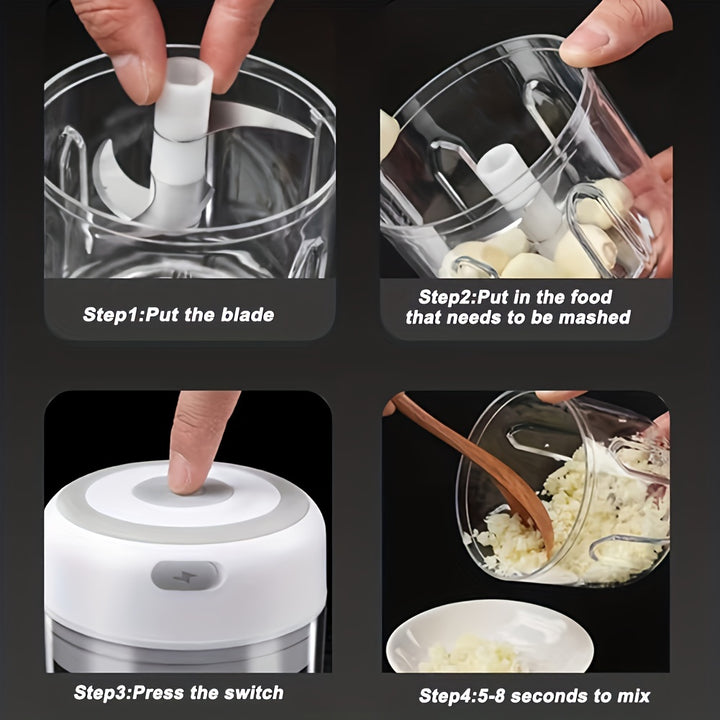 Step1:Put the blade

Step2:Put in the food that needs to be mashed

Step3:Press the switch

Step4:5-8 seconds to mix