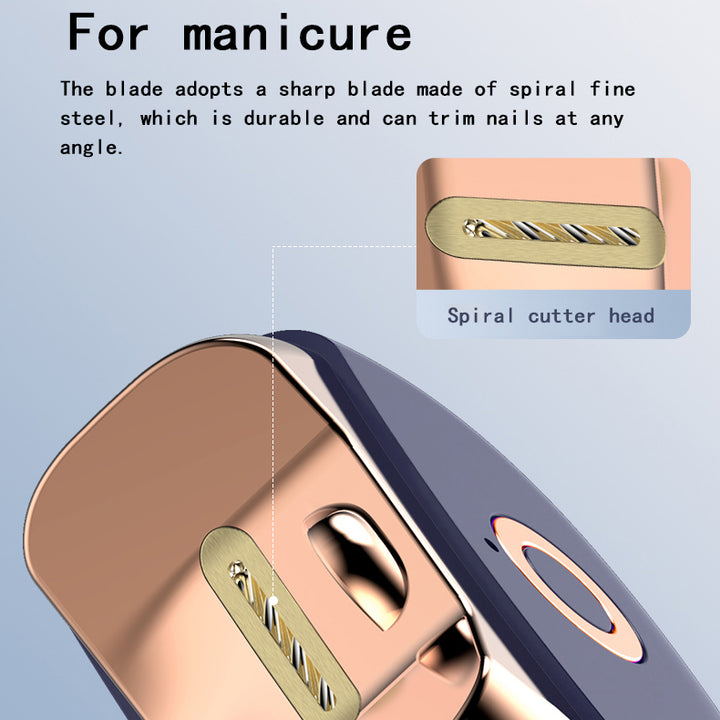 For manicure

The blade adopts a sharp blade made of spiral fine steel, which is durable and can trim nails at any angle.

Spiral cutter head